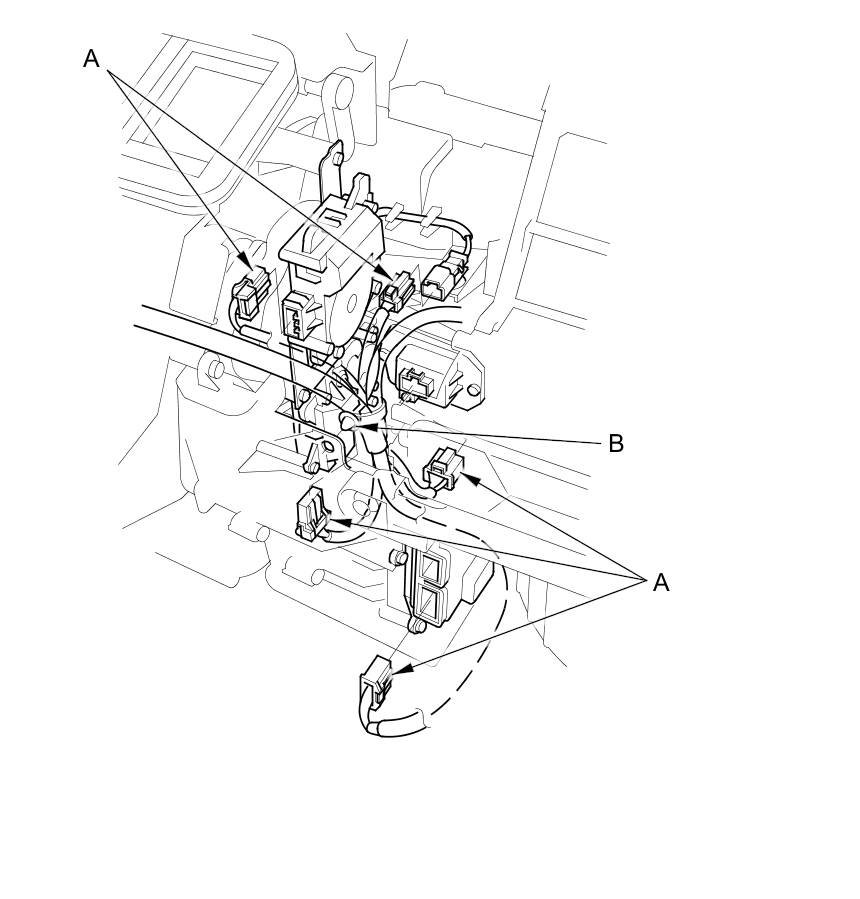 A
B
A