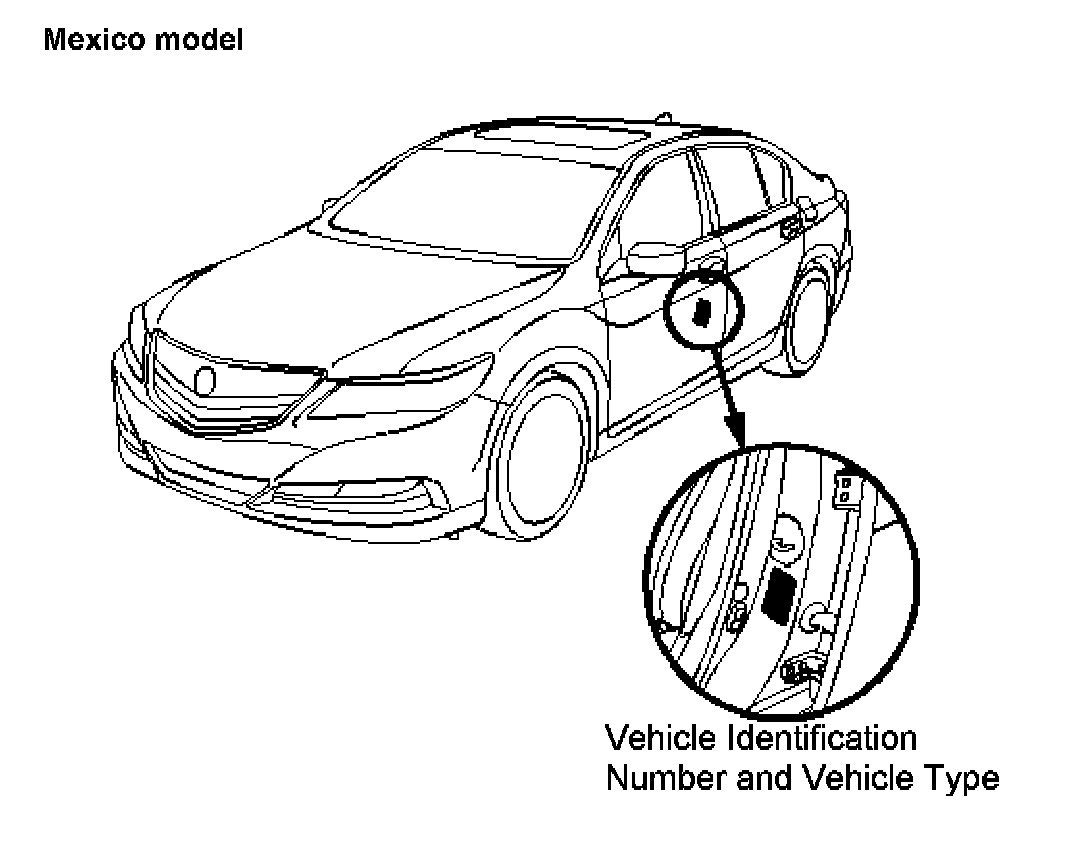 Mexico model

Vehicle Identification Number and Vehicle Type