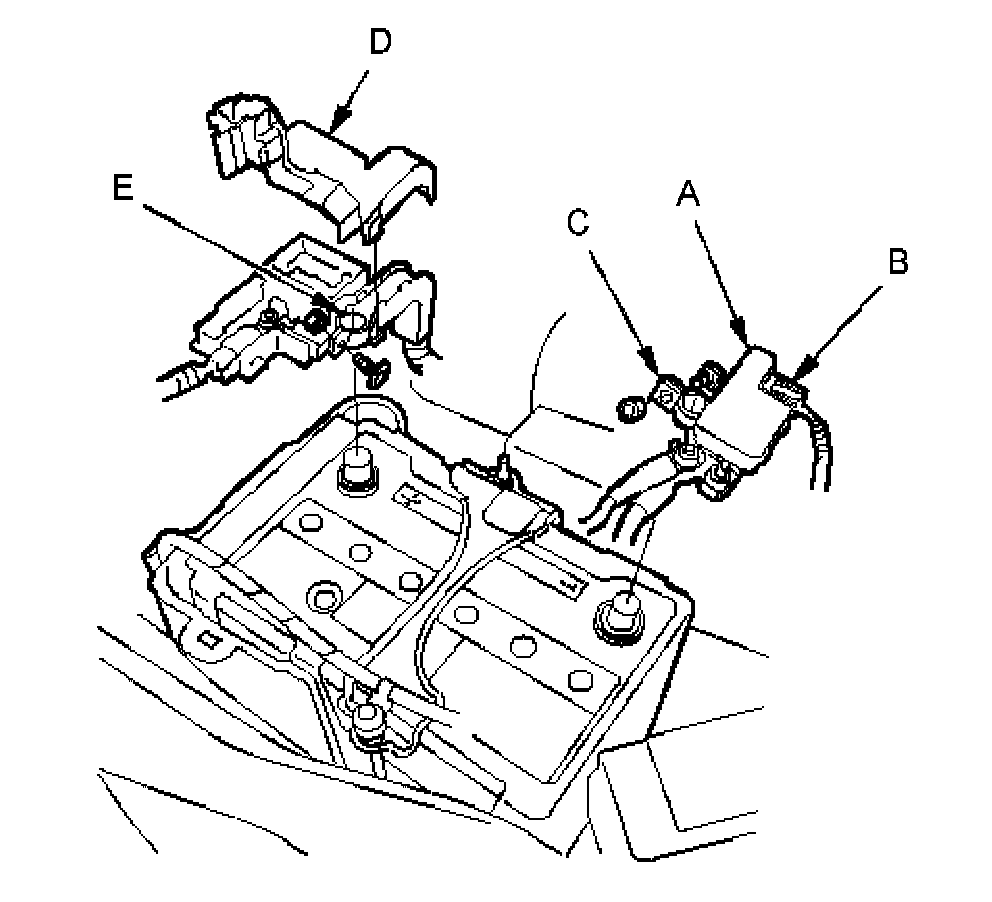 D
E
C
A
B