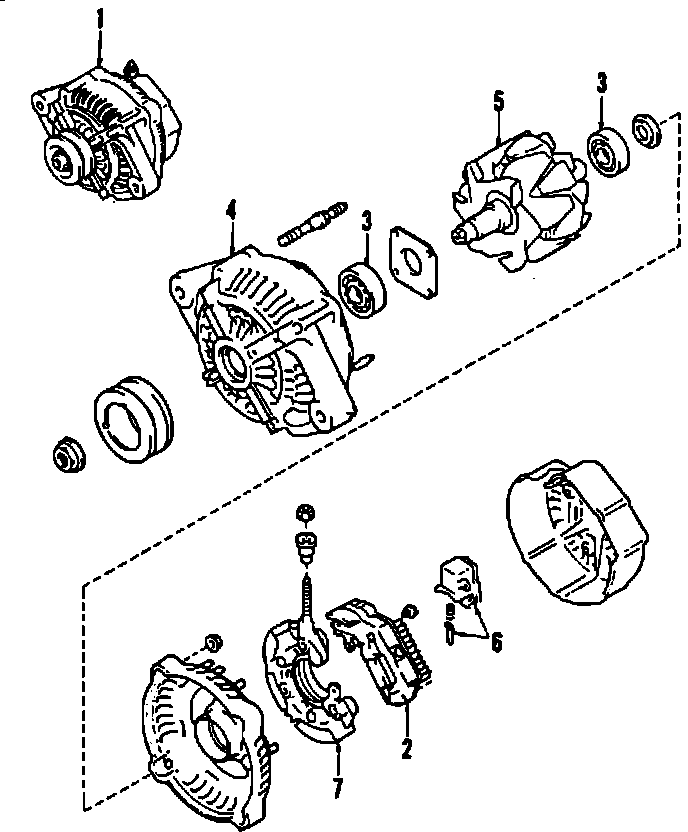 1
5
3
4
3
6
2
7