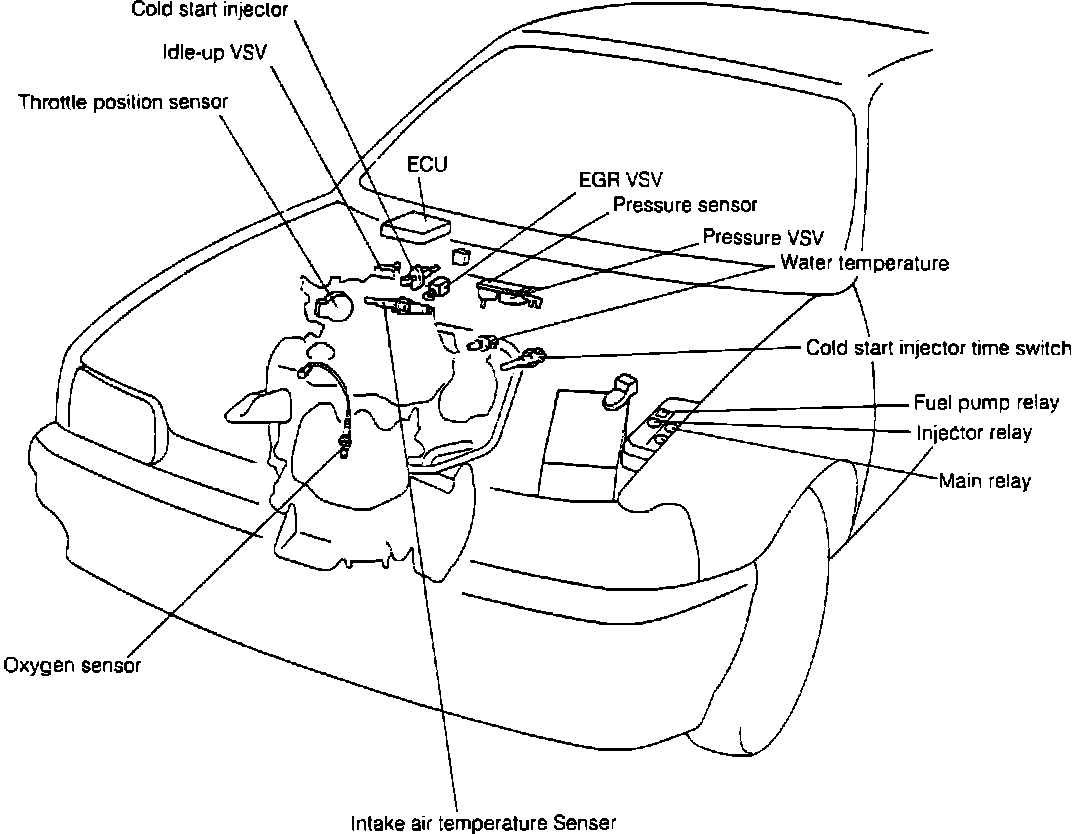 Cold start injector
Idle-up VSV
Throttle position sensor
ECU
EGR VSV
Pressure sensor
Pressure VSV
Water temperature
Cold start injector time switch
Fuel pump relay
Injector relay
Main relay
Oxygen sensor
Intake air temperature Senser