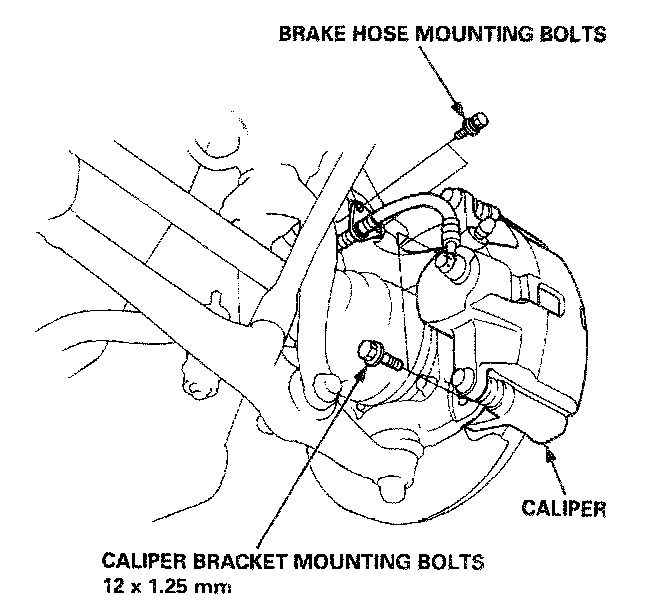 BRAKE HOSE MOUNTING BOLTS

CALIPER

CALIPER BRACKET MOUNTING BOLTS
12 x 1.25 mm