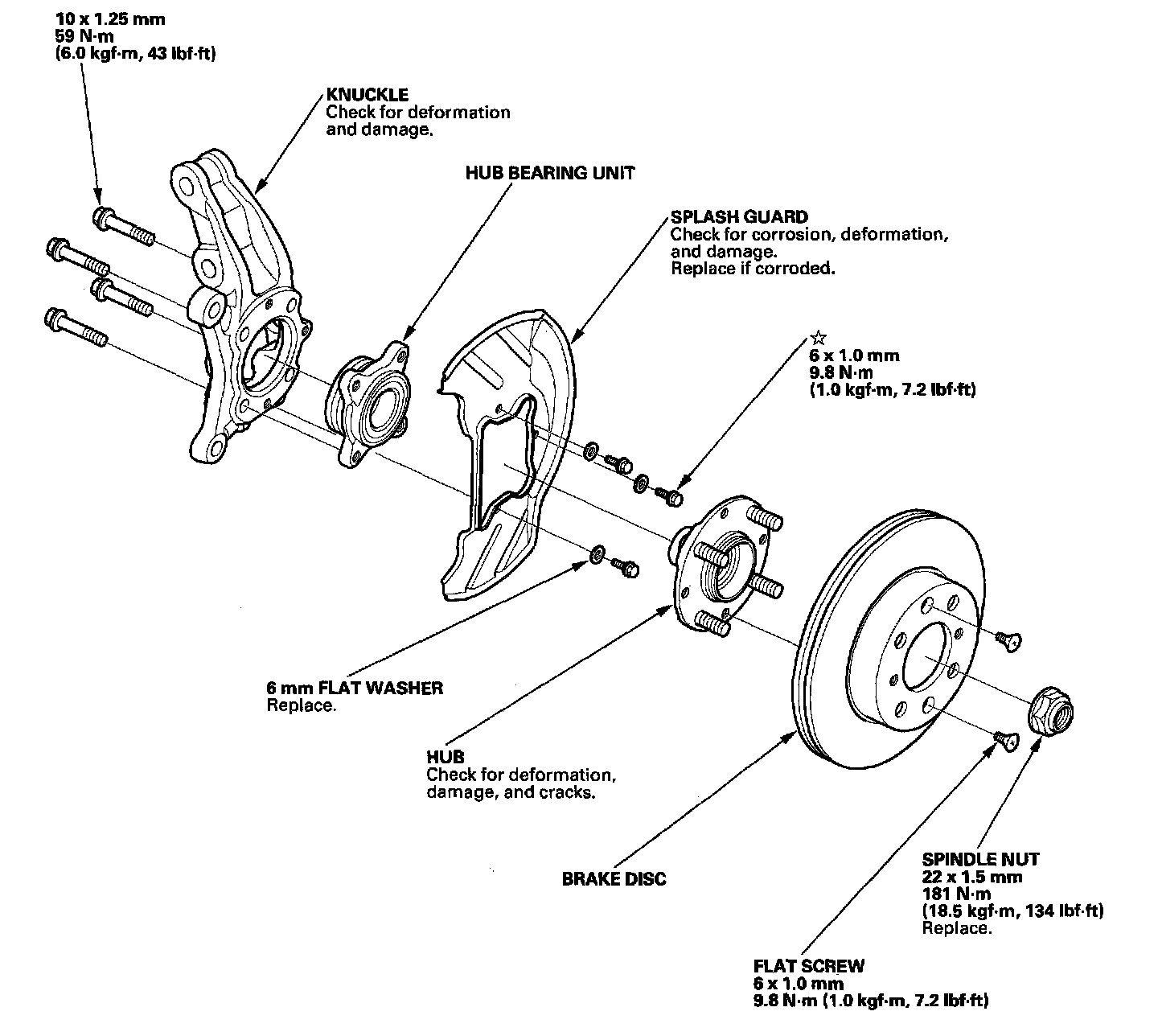 10 x 1.25 mm
59 N·m
(6.0 kgf·m, 43 lbf·ft)

KNUCKLE
Check for deformation and damage.

HUB BEARING UNIT

SPLASH GUARD
Check for corrosion, deformation, and damage.
Replace if corroded.

☆
6 x 1.0 mm
9.8 N·m
(1.0 kgf·m, 7.2 lbf·ft)

6 mm FLAT WASHER
Replace.

HUB
Check for deformation, damage, and cracks.

BRAKE DISC

SPINDLE NUT
22 x 1.5 mm
181 N·m
(18.5 kgf·m, 134 lbf·ft)
Replace.

FLAT SCREW
6 x 1.0 mm
9.8 N·m (1.0 kgf·m, 7.2 lbf·ft)