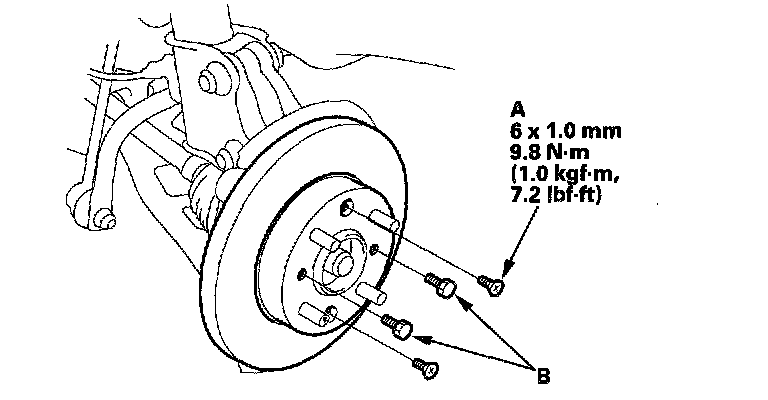 A
6 x 1.0 mm
9.8 N·m
(1.0 kgf·m,
7.2 lbf·ft)

B