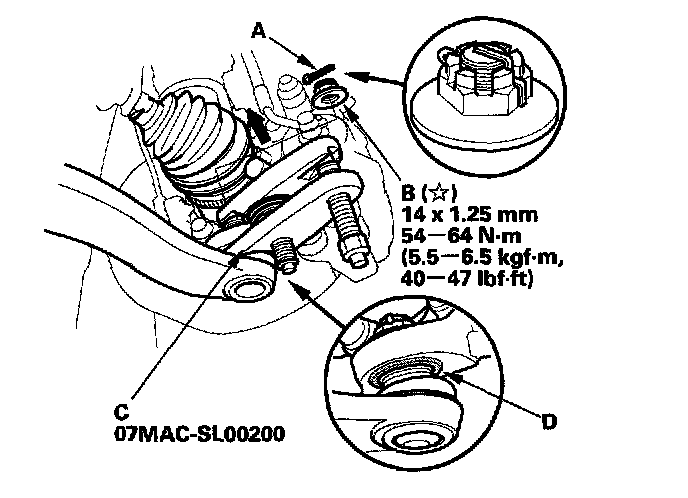 A

B (☆)
14 x 1.25 mm
54—64 N·m
(5.5—6.5 kgf·m,
40—47 lbf·ft)

C
07MAC-SL00200

D