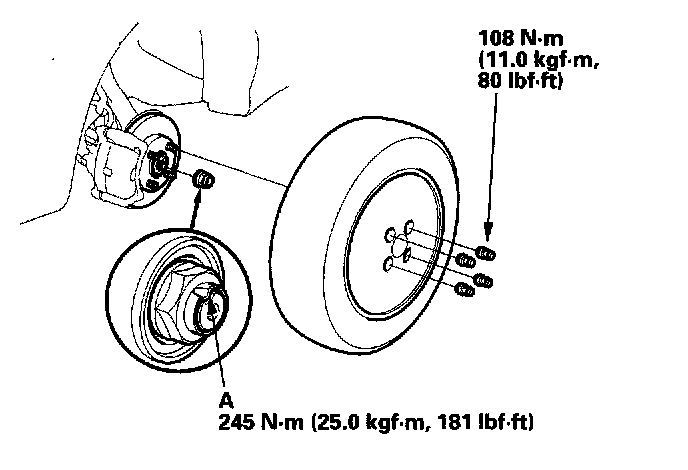 108 N·m
(11.0 kgf·m,
80 lbf·ft)

A
245 N·m (25.0 kgf·m, 181 lbf·ft)