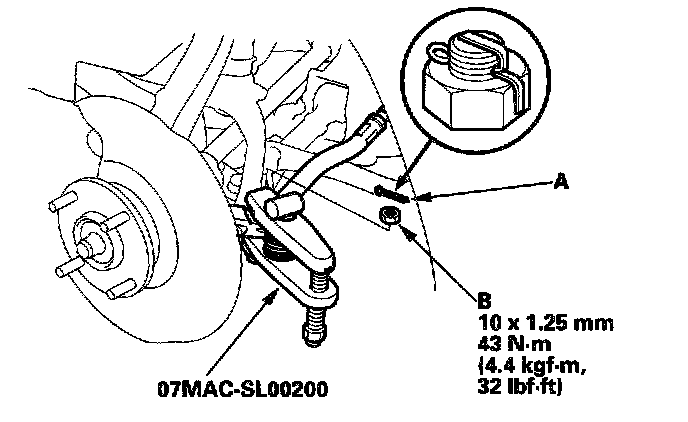 A

B
10 x 1.25 mm
43 N·m
(4.4 kgf·m,
32 lbf·ft)

07MAC-SL00200