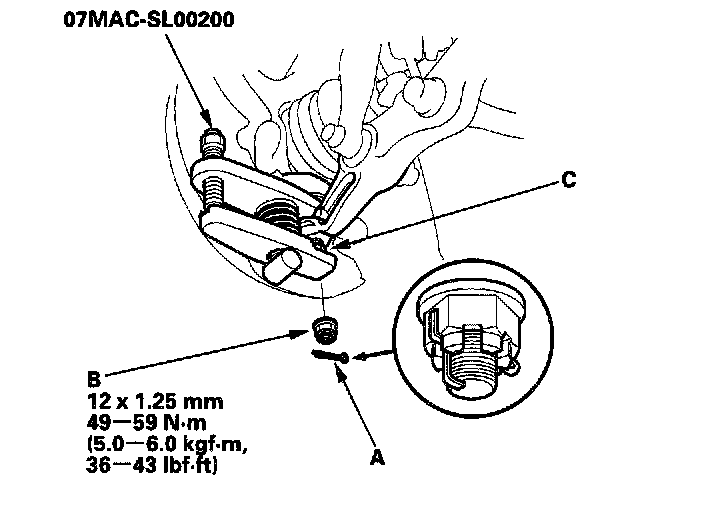 07MAC-SL00200

C

B
12 x 1.25 mm
49—59 N·m
(5.0—6.0 kgf·m,
36—43 lbf·ft)

A