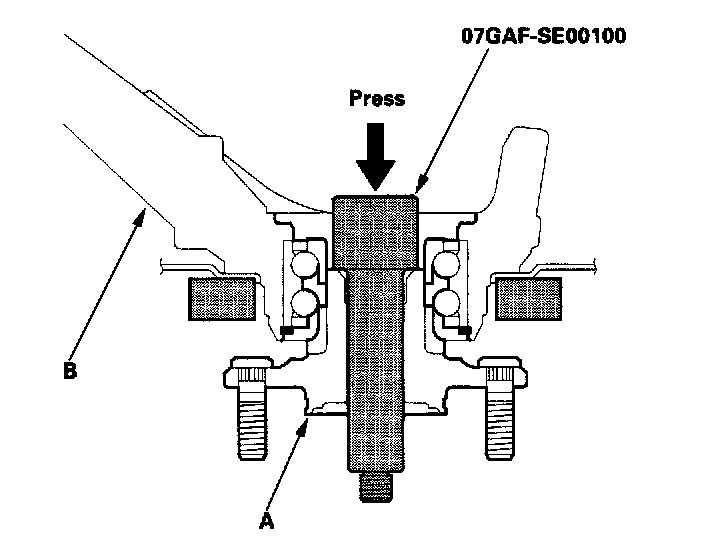 07GAF-SE00100

Press

B

A