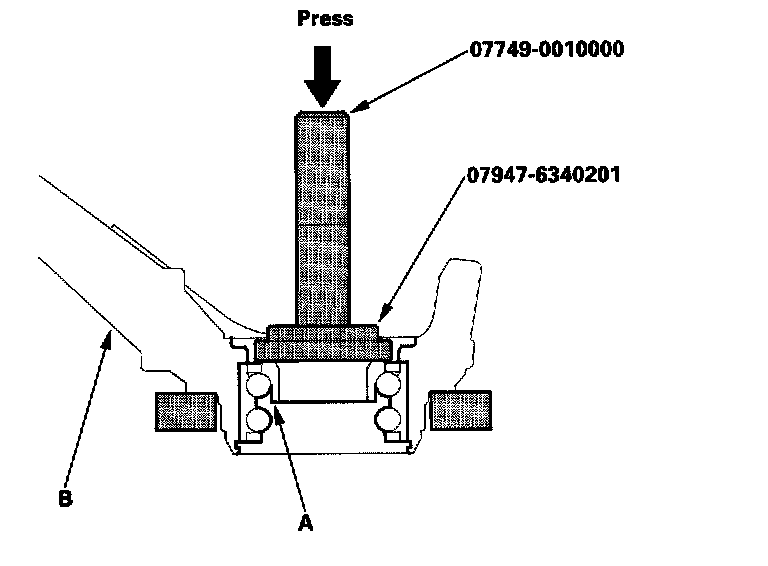 Press
07749-0010000
07947-6340201
B
A