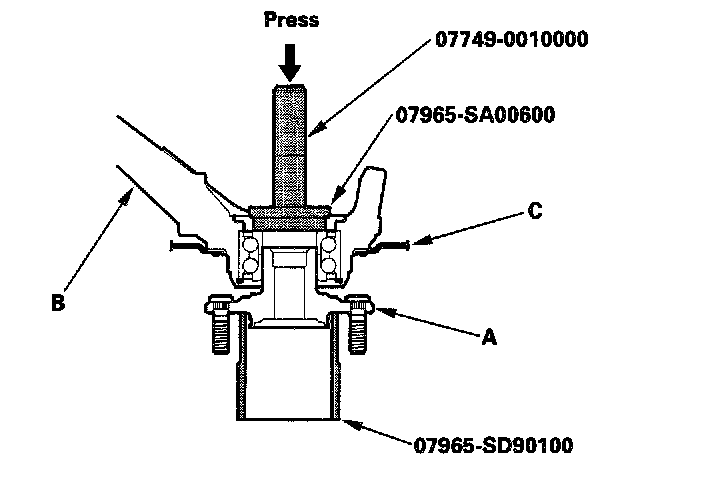 Press

07749-0010000

07965-SA00600

C

B

A

07965-SD90100