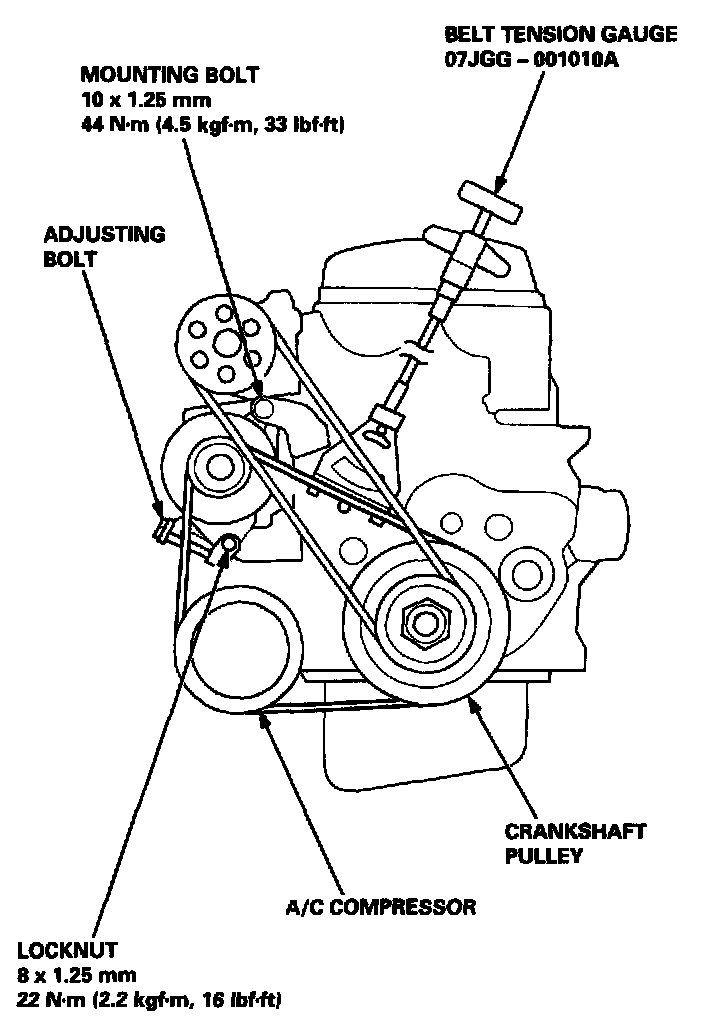 BELT TENSION GAUGE
07JGG – 001010A

MOUNTING BOLT
10 x 1.25 mm
44 N·m (4.5 kgf·m, 33 lbf·ft)

ADJUSTING
BOLT

CRANKSHAFT
PULLEY

A/C COMPRESSOR

LOCKNUT
8 x 1.25 mm
22 N·m (2.2 kgf·m, 16 lbf·ft)