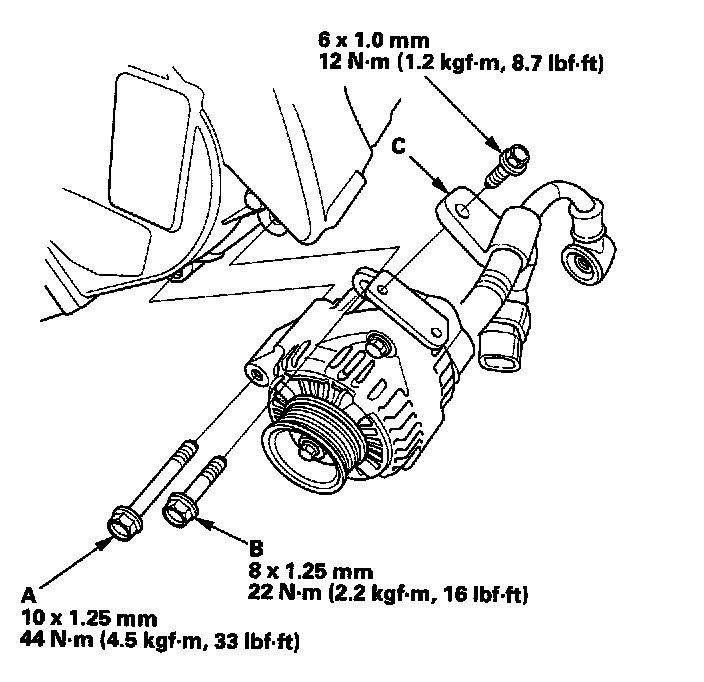 6 x 1.0 mm
12 N·m (1.2 kgf·m, 8.7 lbf·ft)

C

B
8 x 1.25 mm
22 N·m (2.2 kgf·m, 16 lbf·ft)

A
10 x 1.25 mm
44 N·m (4.5 kgf·m, 33 lbf·ft)