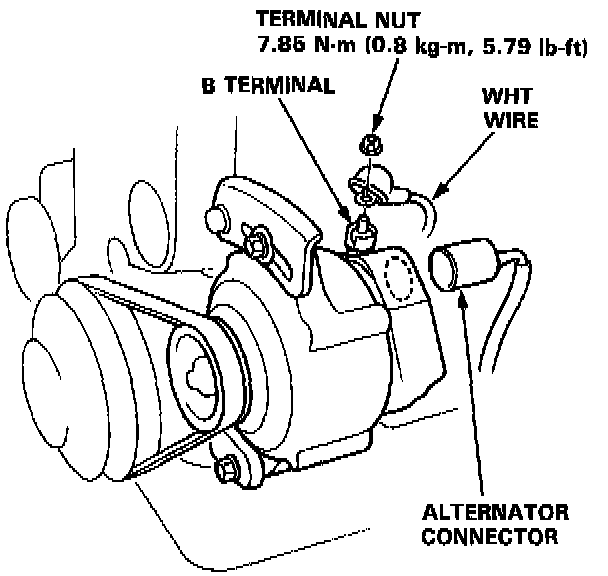 TERMINAL NUT
7.85 N·m (0.8 kg-m, 5.79 lb-ft)

B TERMINAL

WHT
WIRE

ALTERNATOR
CONNECTOR