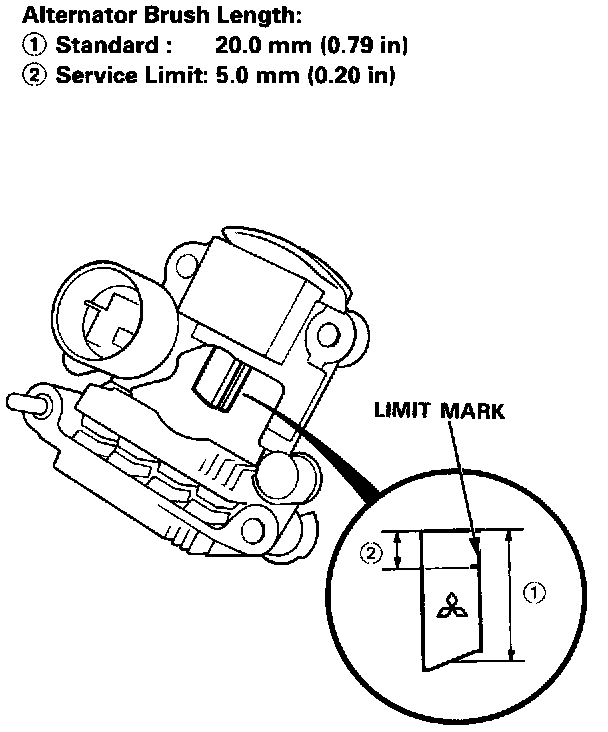 Alternator Brush Length:
① Standard : 20.0 mm (0.79 in)
② Service Limit: 5.0 mm (0.20 in)

LIMIT MARK

②

①