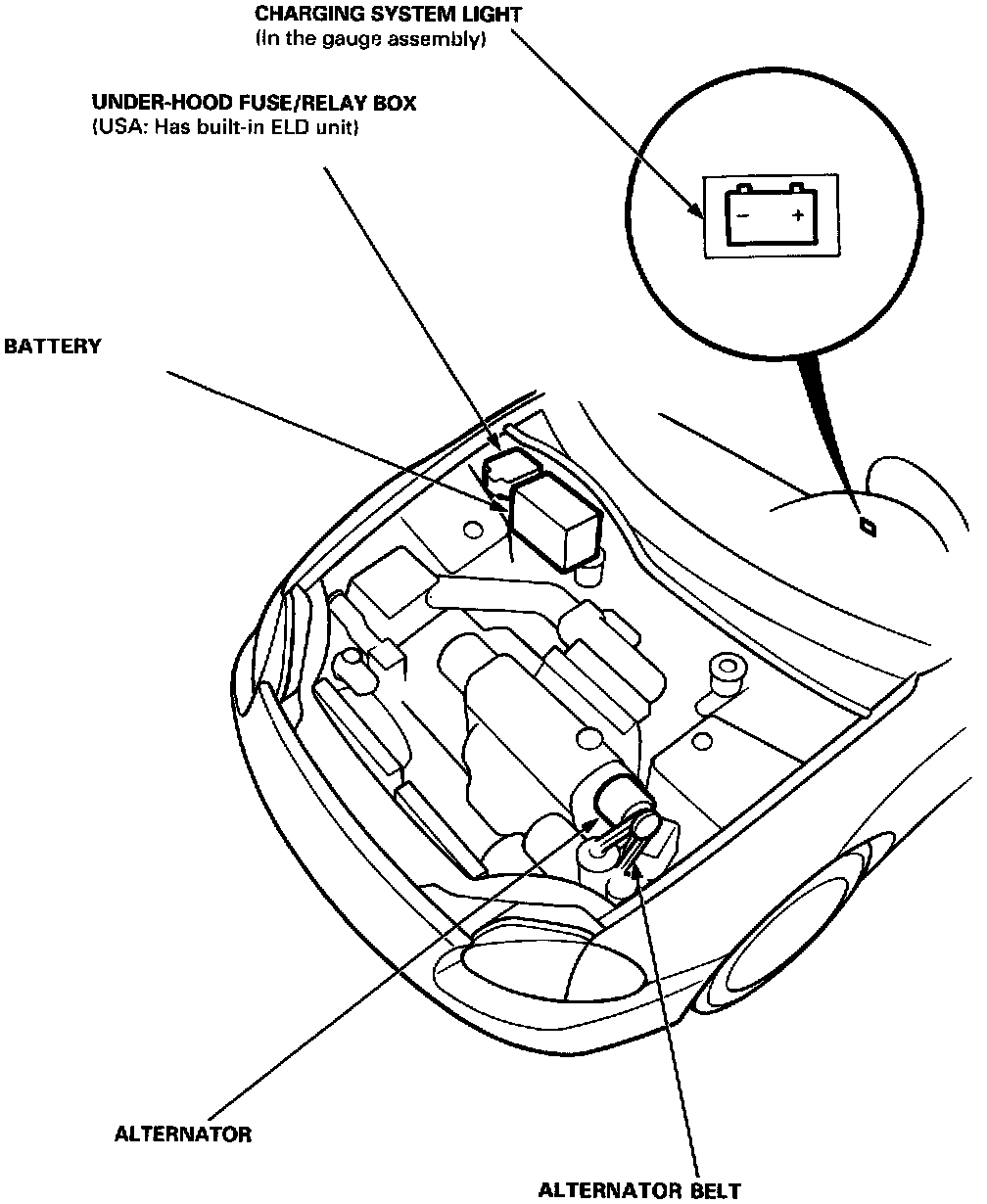 CHARGING SYSTEM LIGHT
(In the gauge assembly)

UNDER-HOOD FUSE/RELAY BOX
(USA: Has built-in ELD unit)

− +

BATTERY

ALTERNATOR

ALTERNATOR BELT