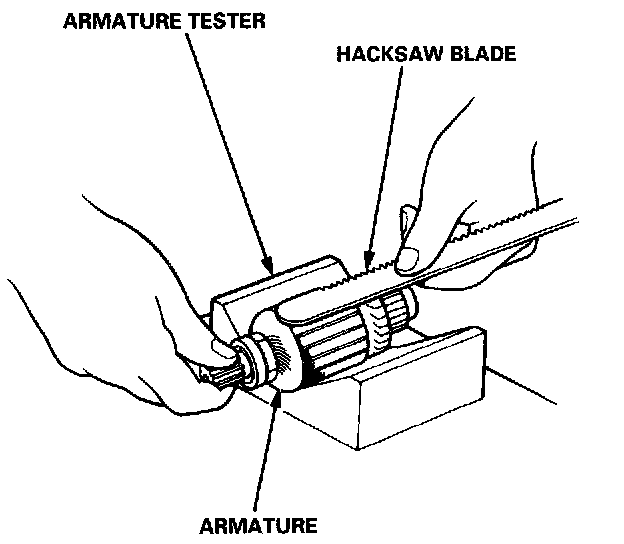 ARMATURE TESTER

HACKSAW BLADE

ARMATURE