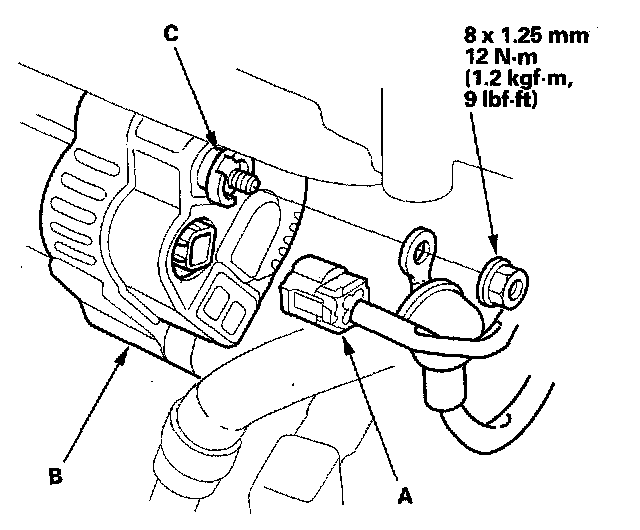 C

8 x 1.25 mm
12 N·m
(1.2 kgf·m,
9 lbf·ft)

B

A