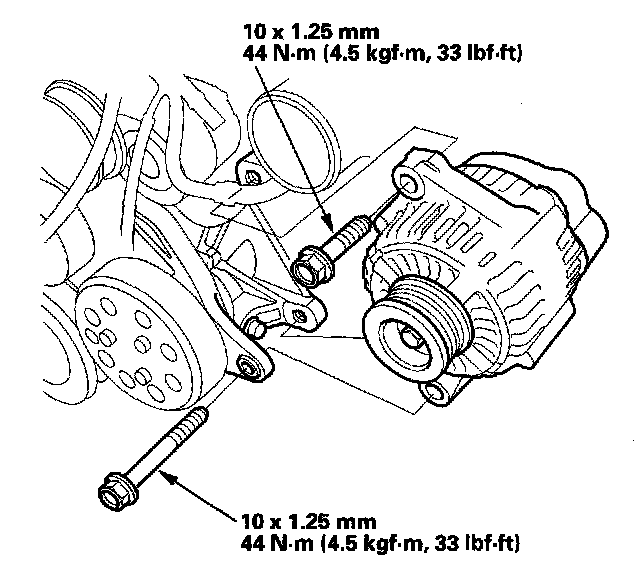 10 x 1.25 mm
44 N·m (4.5 kgf·m, 33 lbf·ft)

10 x 1.25 mm
44 N·m (4.5 kgf·m, 33 lbf·ft)