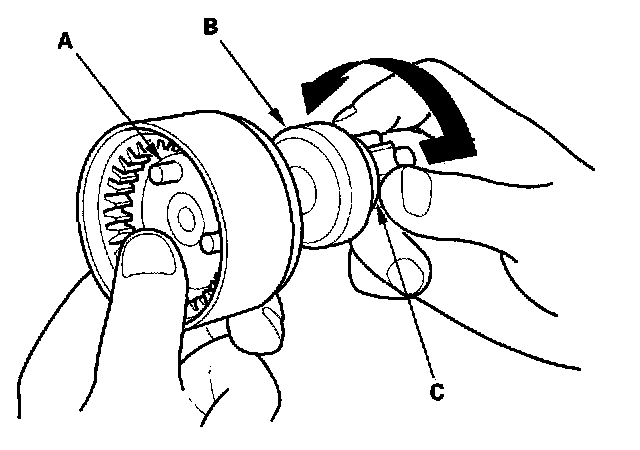 A
B
C