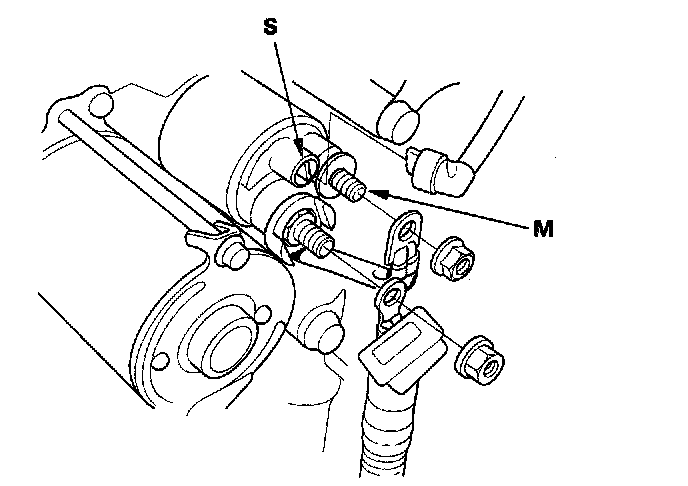 S

M