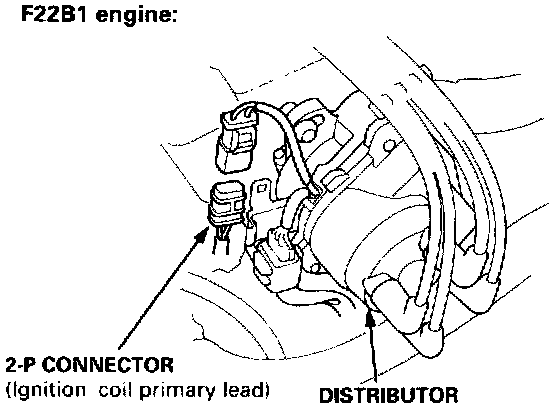 F22B1 engine:

2-P CONNECTOR
(Ignition coil primary lead)

DISTRIBUTOR