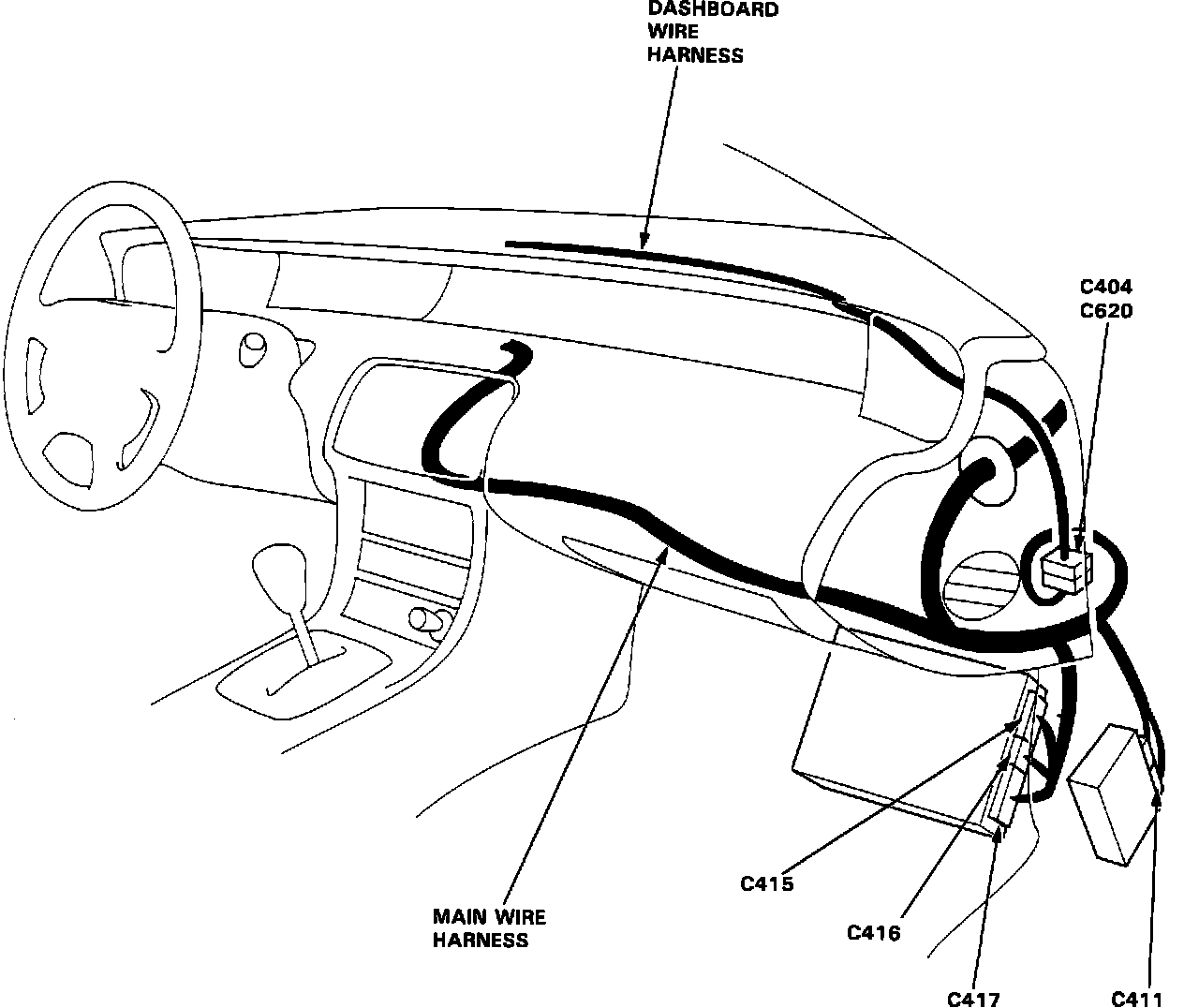 DASHBOARD WIRE HARNESS

C404
C620

MAIN WIRE HARNESS

C415

C416

C417

C411