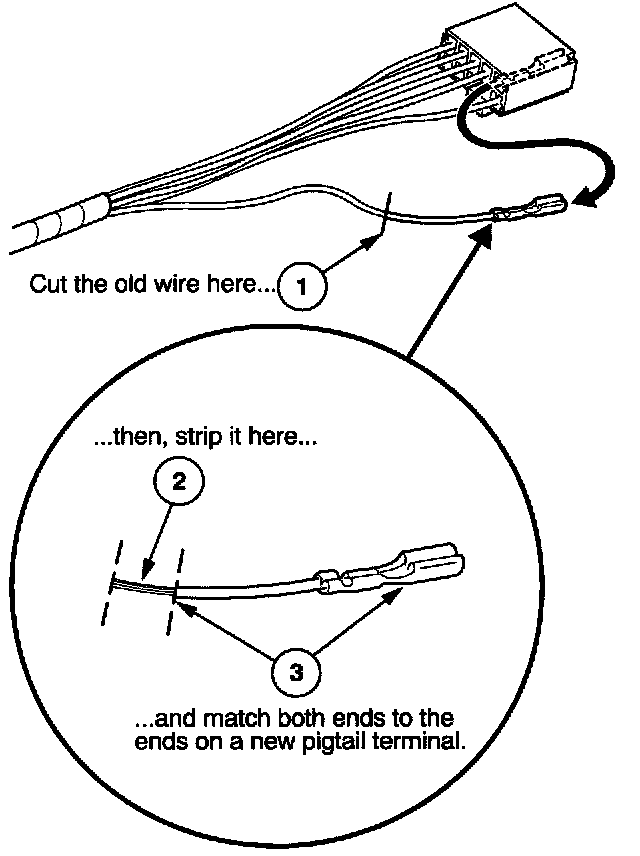 Cut the old wire here... 1

...then, strip it here...

2

3

...and match both ends to the ends on a new pigtail terminal.