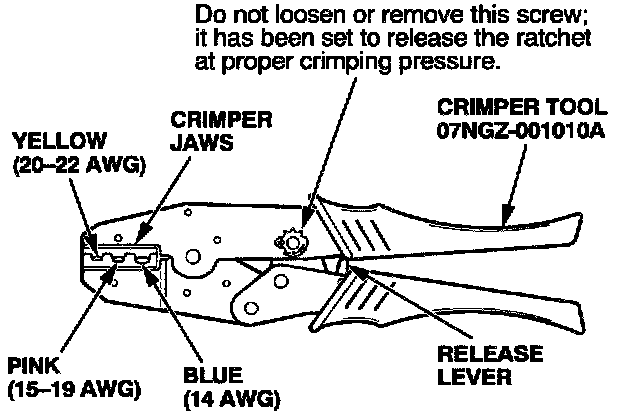 Do not loosen or remove this screw; it has been set to release the ratchet at proper crimping pressure.

CRIMPER TOOL
07NGZ-001010A

CRIMPER JAWS

YELLOW
(20–22 AWG)

PINK
(15–19 AWG)

BLUE
(14 AWG)

RELEASE LEVER