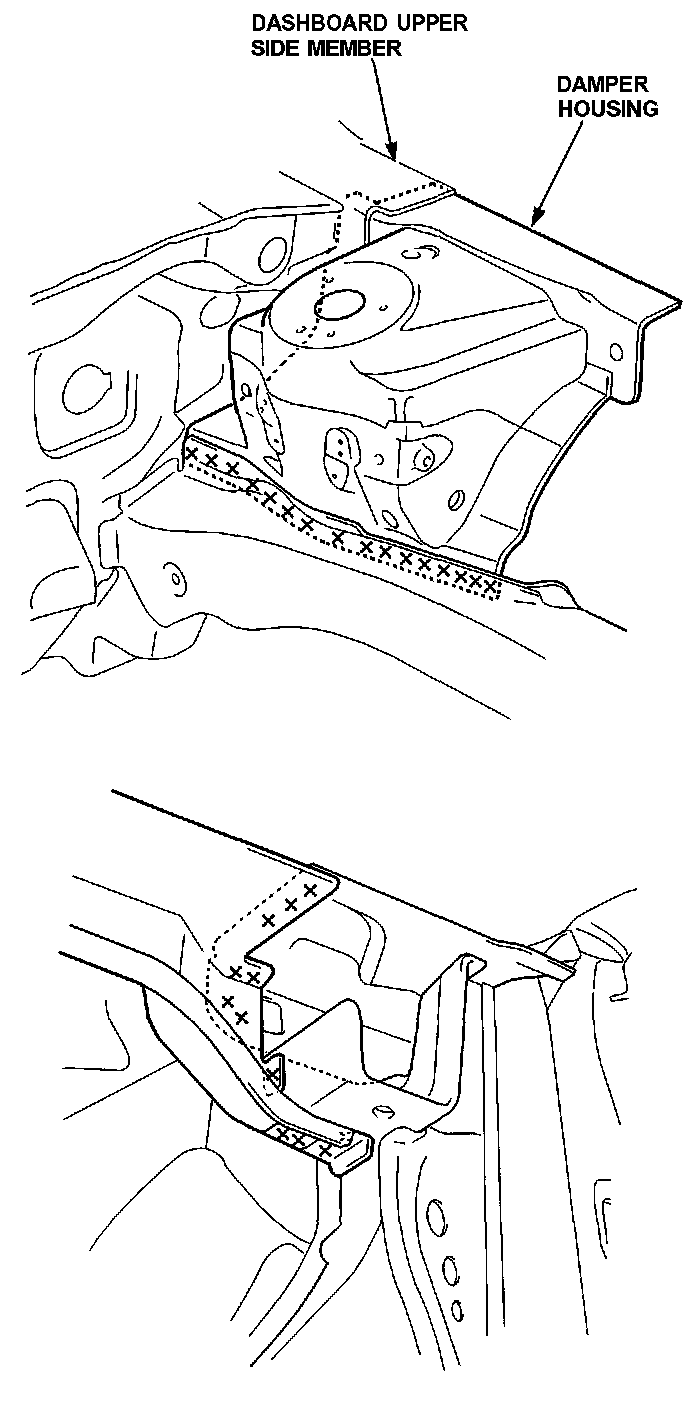 DASHBOARD UPPER SIDE MEMBER

DAMPER HOUSING