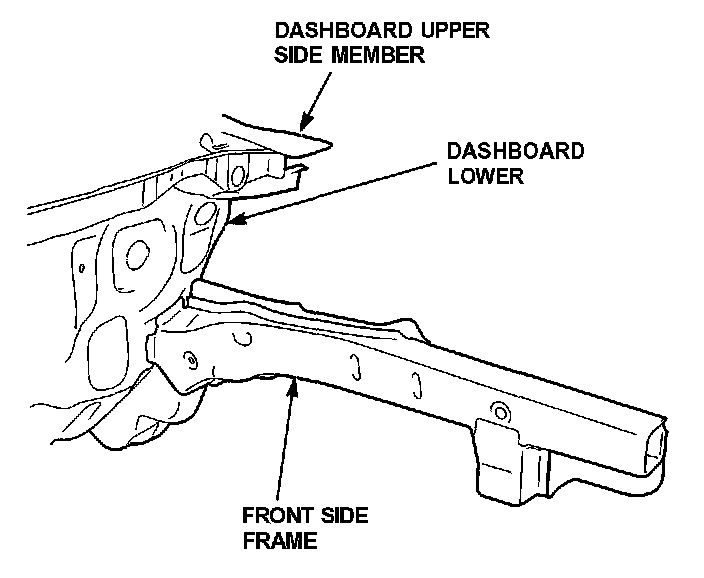 DASHBOARD UPPER SIDE MEMBER

DASHBOARD LOWER

FRONT SIDE FRAME