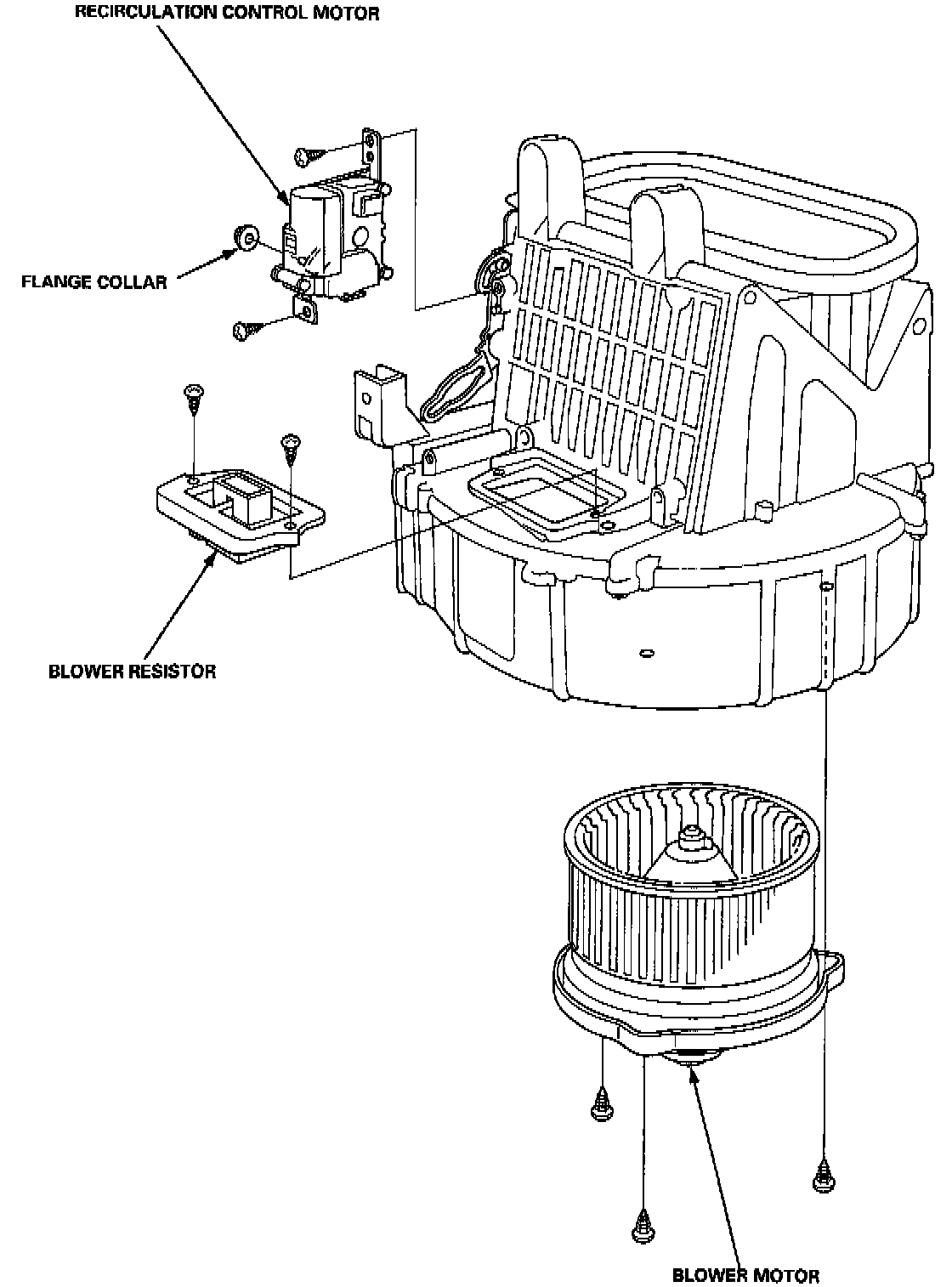 RECIRCULATION CONTROL MOTOR

FLANGE COLLAR

BLOWER RESISTOR

BLOWER MOTOR