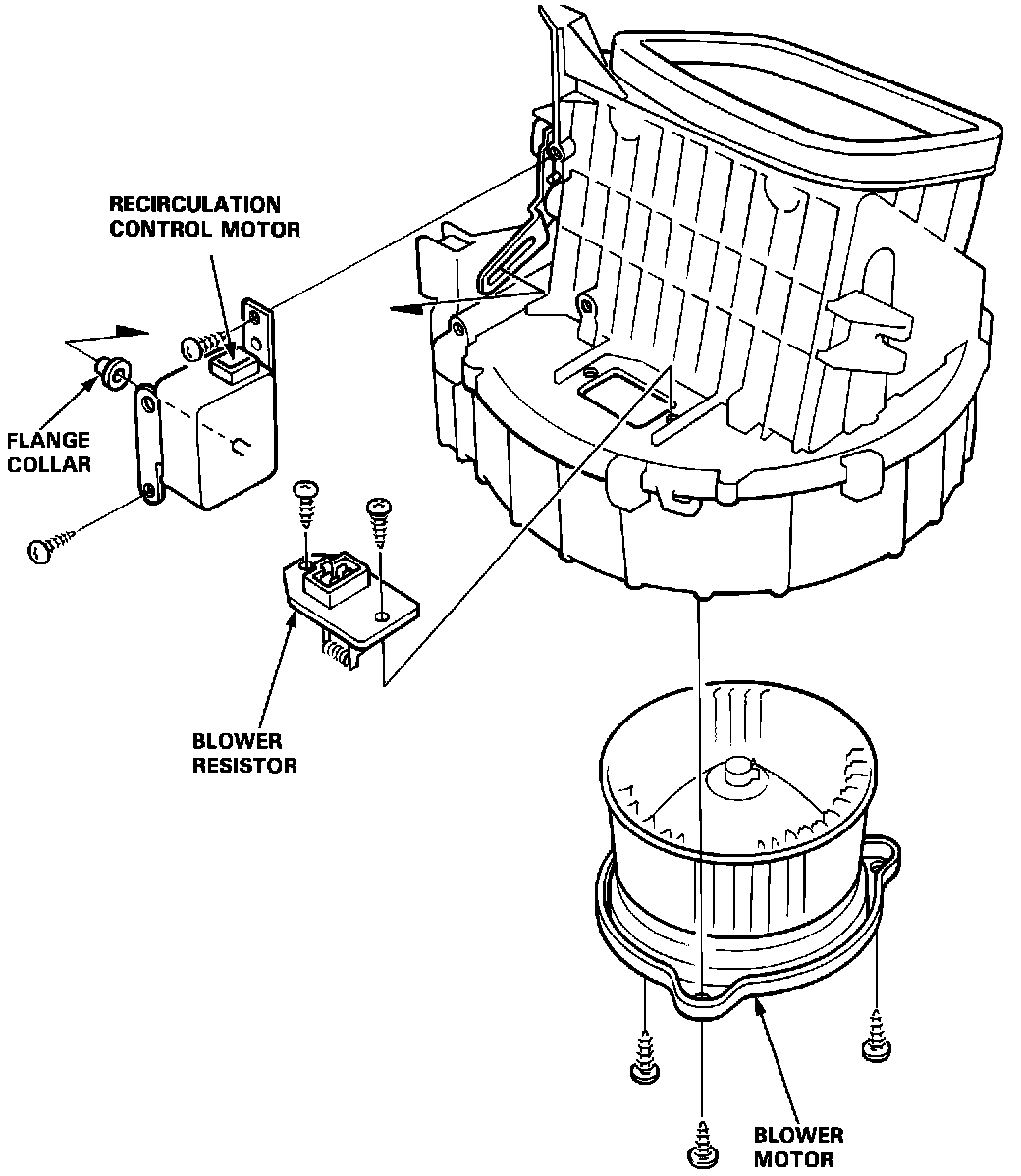 RECIRCULATION CONTROL MOTOR

FLANGE COLLAR

BLOWER RESISTOR

BLOWER MOTOR