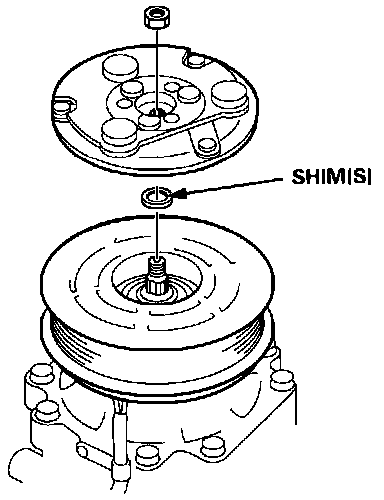 SHIM(S)