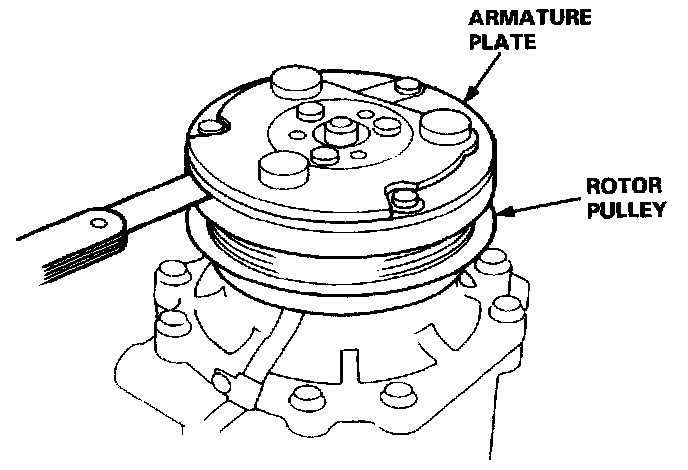 ARMATURE PLATE

ROTOR PULLEY