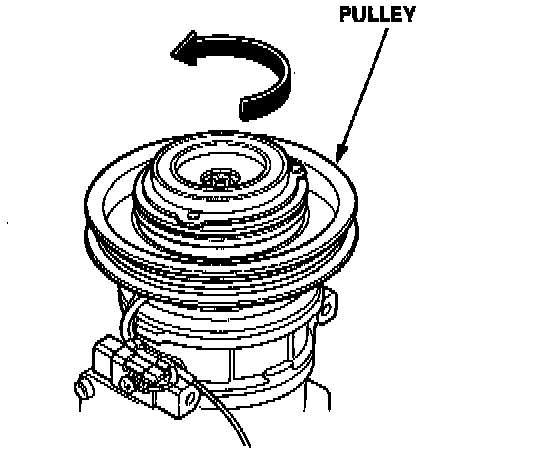 PULLEY