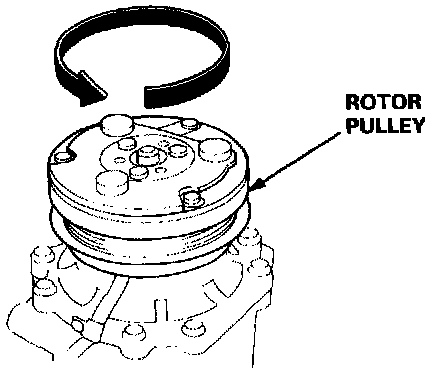 ROTOR PULLEY