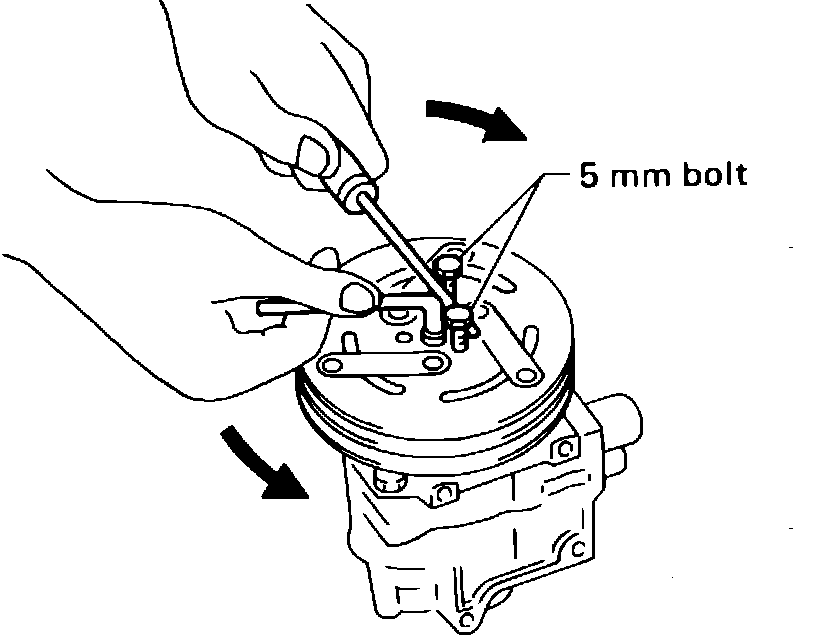 5 mm bolt