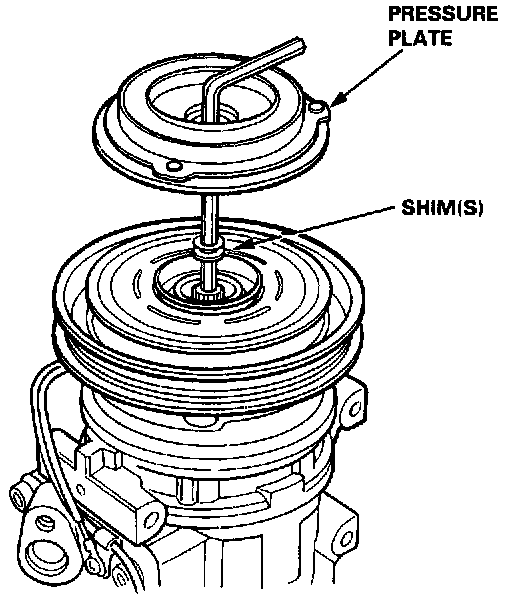 PRESSURE PLATE

SHIM(S)