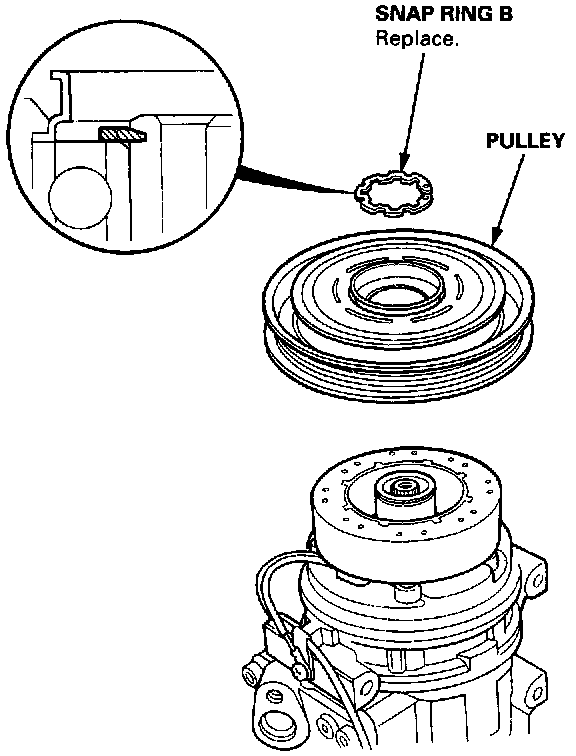 SNAP RING B
Replace.

PULLEY