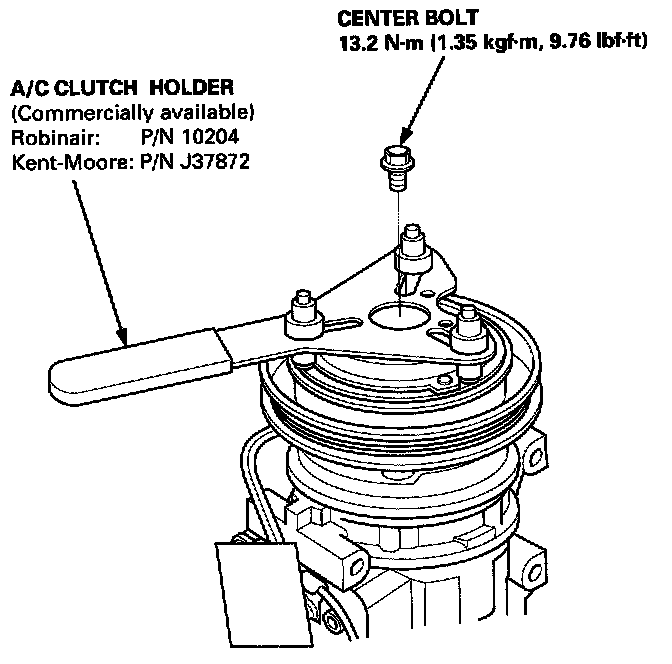 CENTER BOLT
13.2 N·m (1.35 kgf·m, 9.76 lbf·ft)

A/C CLUTCH HOLDER
(Commercially available)
Robinair: P/N 10204
Kent-Moore: P/N J37872