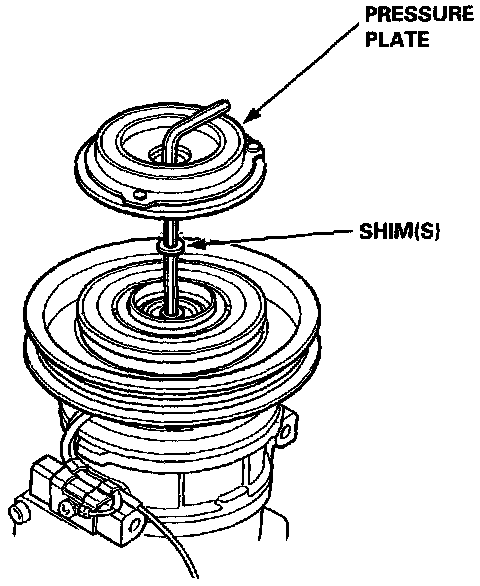 PRESSURE PLATE

SHIM(S)