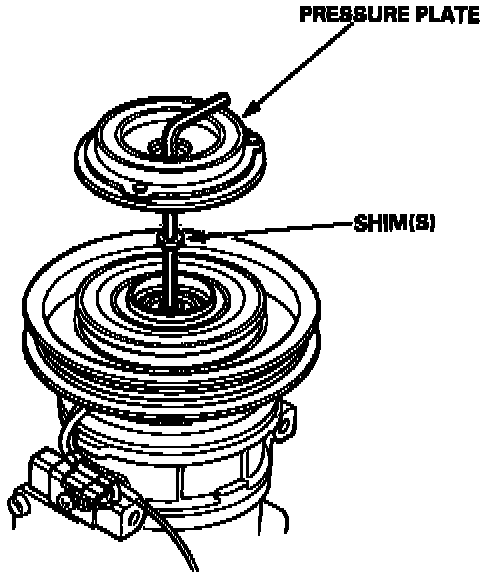 PRESSURE PLATE

SHIM(S)