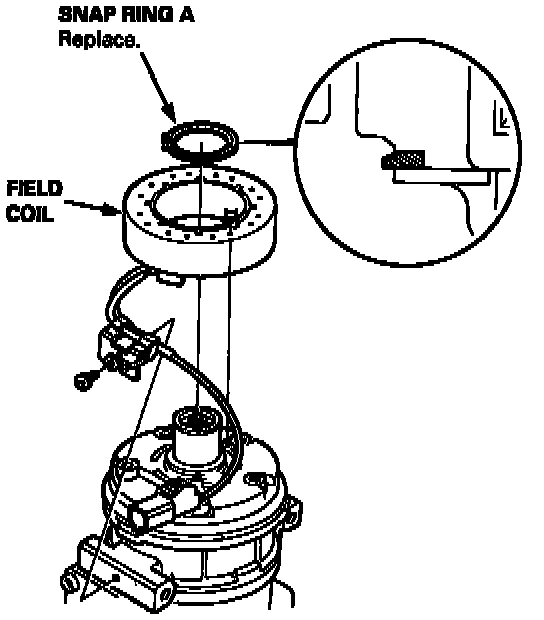 SNAP RING A
Replace.

FIELD
COIL