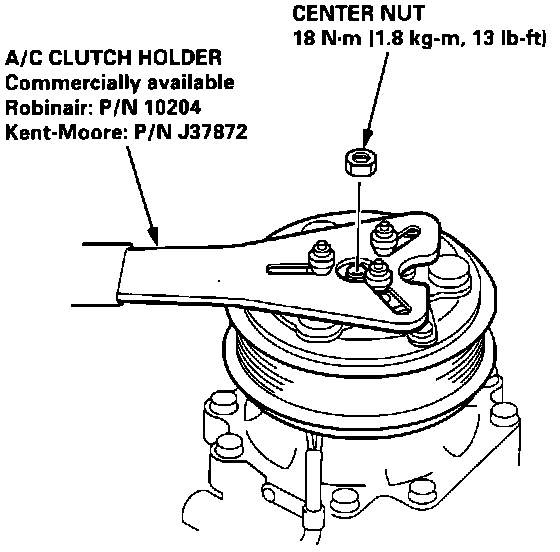 CENTER NUT
18 N·m (1.8 kg-m, 13 lb-ft)

A/C CLUTCH HOLDER
Commercially available
Robinair: P/N 10204
Kent-Moore: P/N J37872