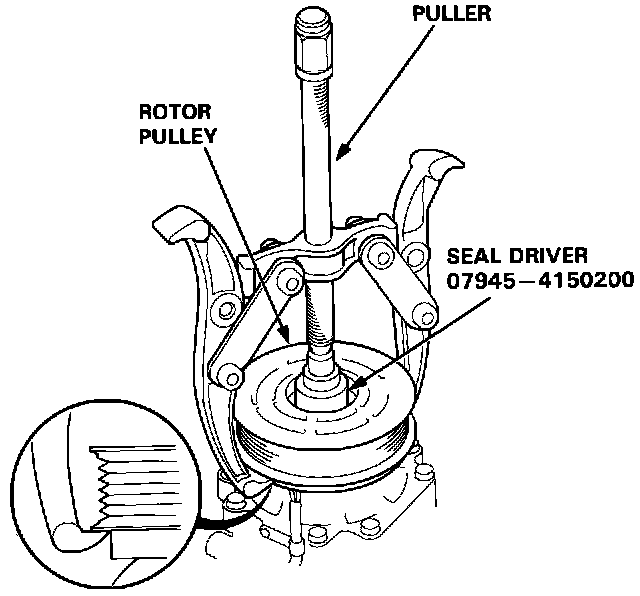 PULLER

ROTOR PULLEY

SEAL DRIVER
07945—4150200