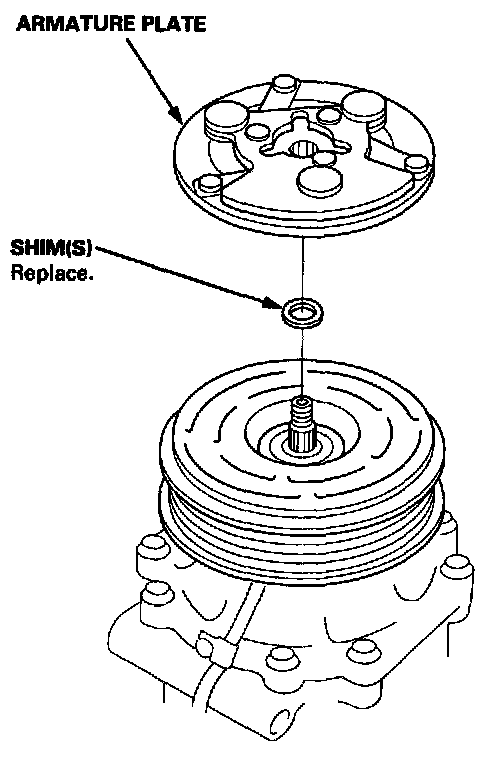 ARMATURE PLATE

SHIM(S)
Replace.