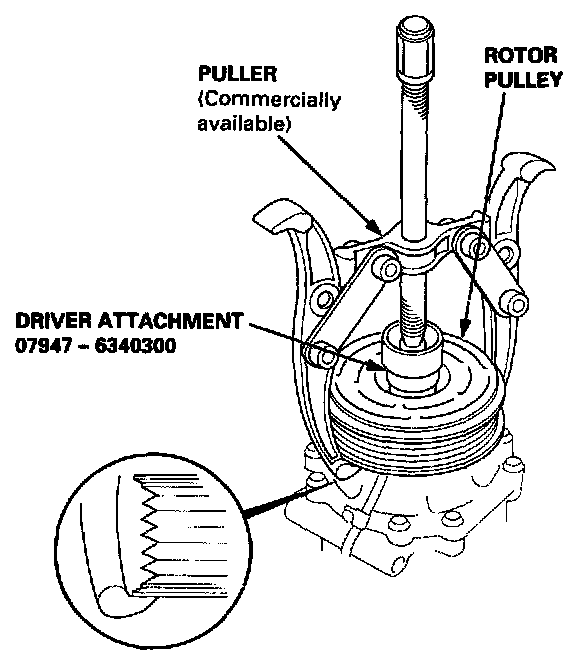 PULLER
(Commercially available)

ROTOR PULLEY

DRIVER ATTACHMENT
07947 – 6340300