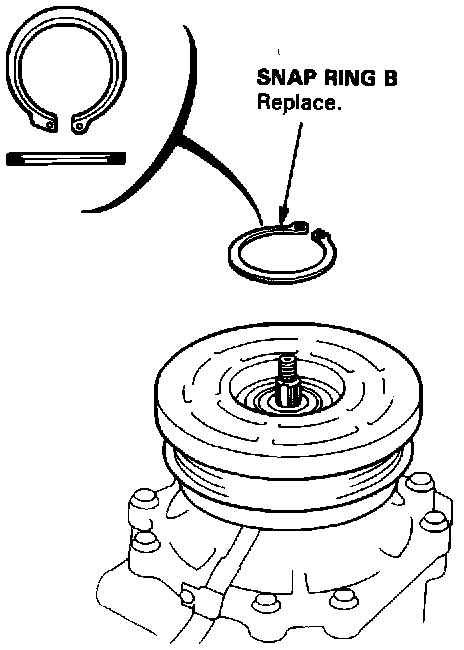 SNAP RING B
Replace.