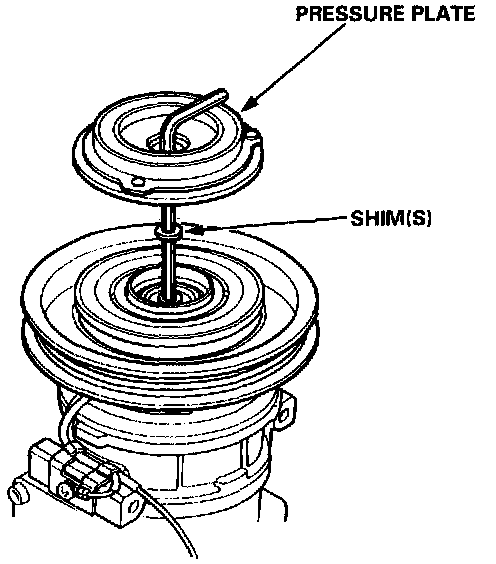 PRESSURE PLATE

SHIM(S)